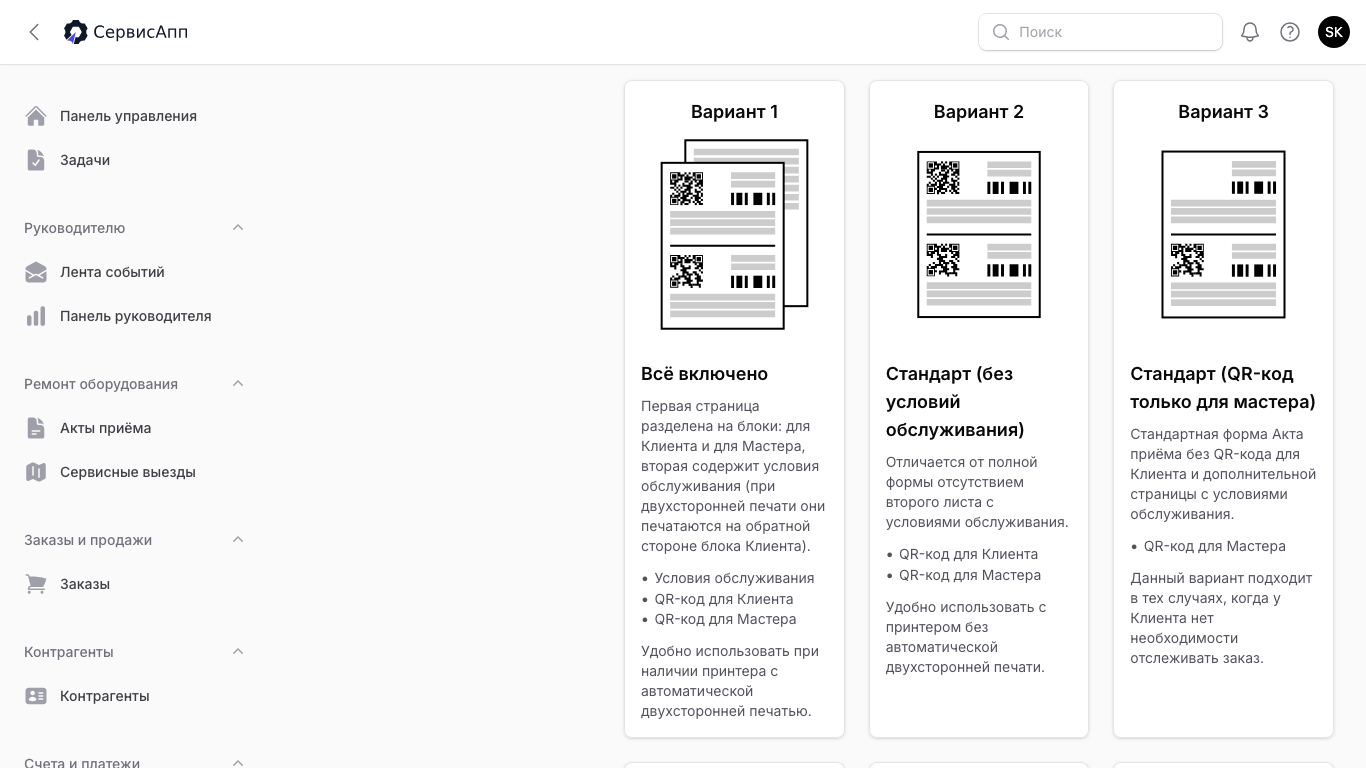 СервисАпп

Поиск

SK

Панель управления

Задачи

Руководителю

Лента событий

Панель руководителя

Ремонт оборудования

Акты приёма

Сервисные выезды

Заказы и продажи

Заказы

Контрагенты

Контрагенты

Счета и платежи

Вариант 1

Всё включено

Первая страница разделена на блоки: для Клиента и для Мастера, вторая содержит условия обслуживания (при двухсторонней печати они печатаются на обратной стороне блока Клиента).

• Условия обслуживания
• QR-код для Клиента
• QR-код для Мастера

Удобно использовать при наличии принтера с автоматической двухсторонней печатью.

Вариант 2

Стандарт (без условий обслуживания)

Отличается от полной формы отсутствием второго листа с условиями обслуживания.

• QR-код для Клиента
• QR-код для Мастера

Удобно использовать с принтером без автоматической двухсторонней печати.

Вариант 3

Стандарт (QR-код только для мастера)

Стандартная форма Акта приёма без QR-кода для Клиента и дополнительной страницы с условиями обслуживания.

• QR-код для Мастера

Данный вариант подходит в тех случаях, когда у Клиента нет необходимости отслеживать заказ.